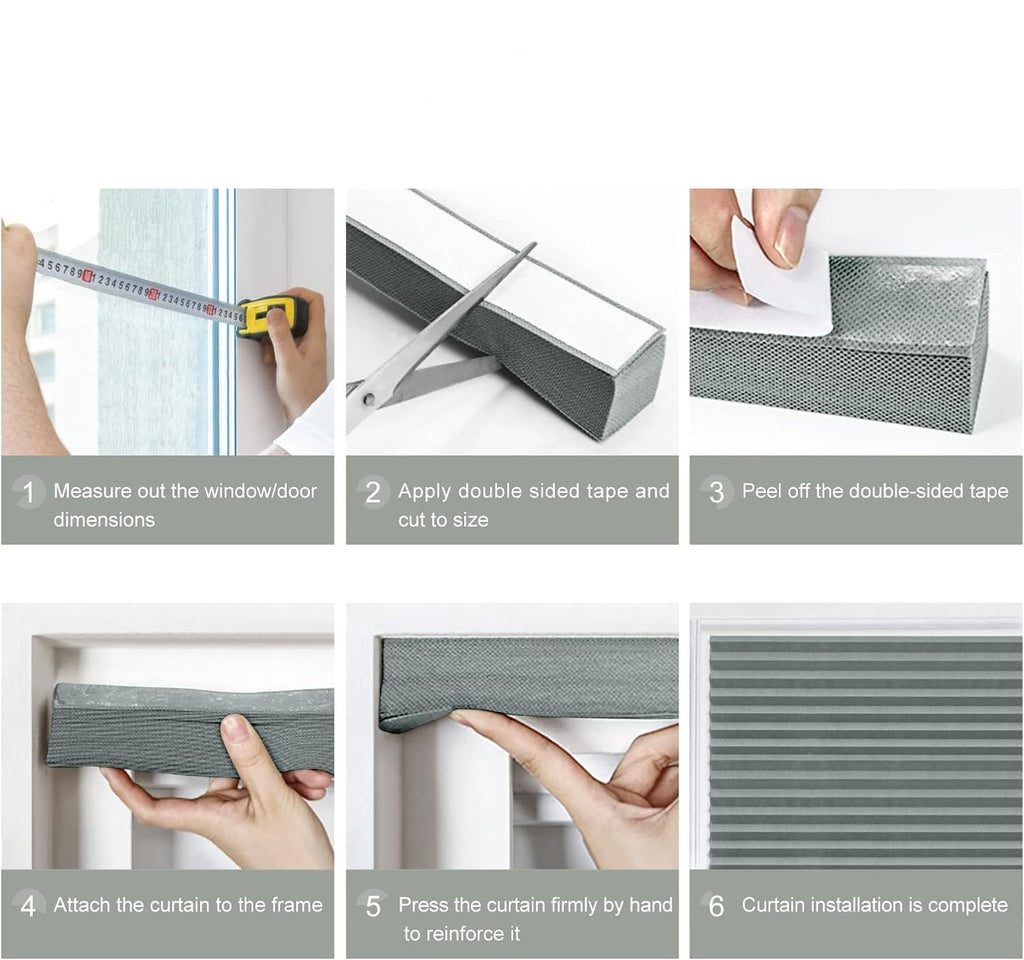 1 Measure out the window/door dimensions

2 Apply double sided tape and cut to size

3 Peel off the double-sided tape

4 Attach the curtain to the frame

5 Press the curtain firmly by hand to reinforce it

6 Curtain installation is complete